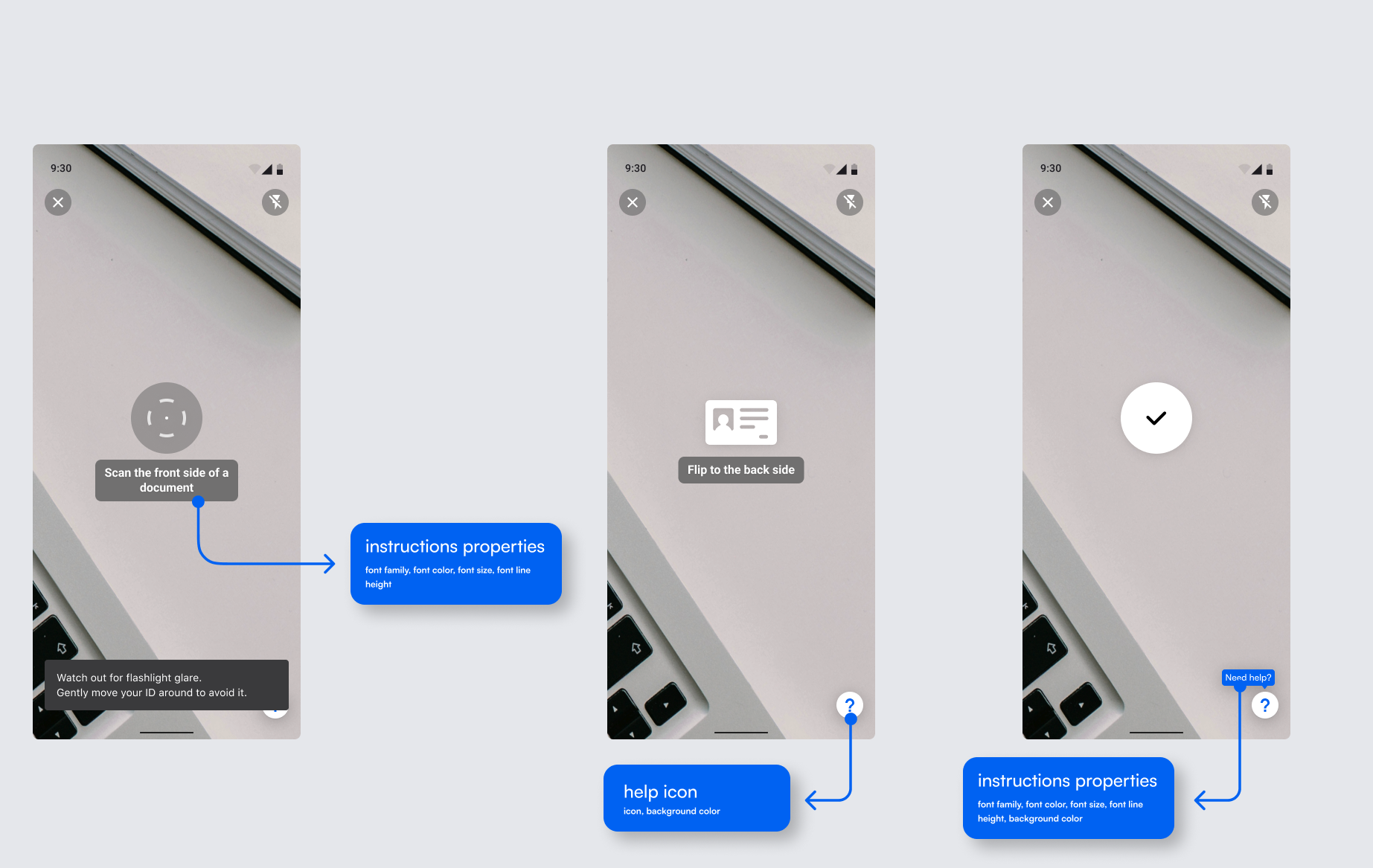 9:30

Scan the front side of a document

Watch out for flashlight glare.
Gently move your ID around to avoid it.

instructions properties
font family, font color, font size, font line height

9:30

Flip to the back side

?

help icon
icon, background color

9:30

Need help?

?

instructions properties
font family, font color, font size, font line height, background color